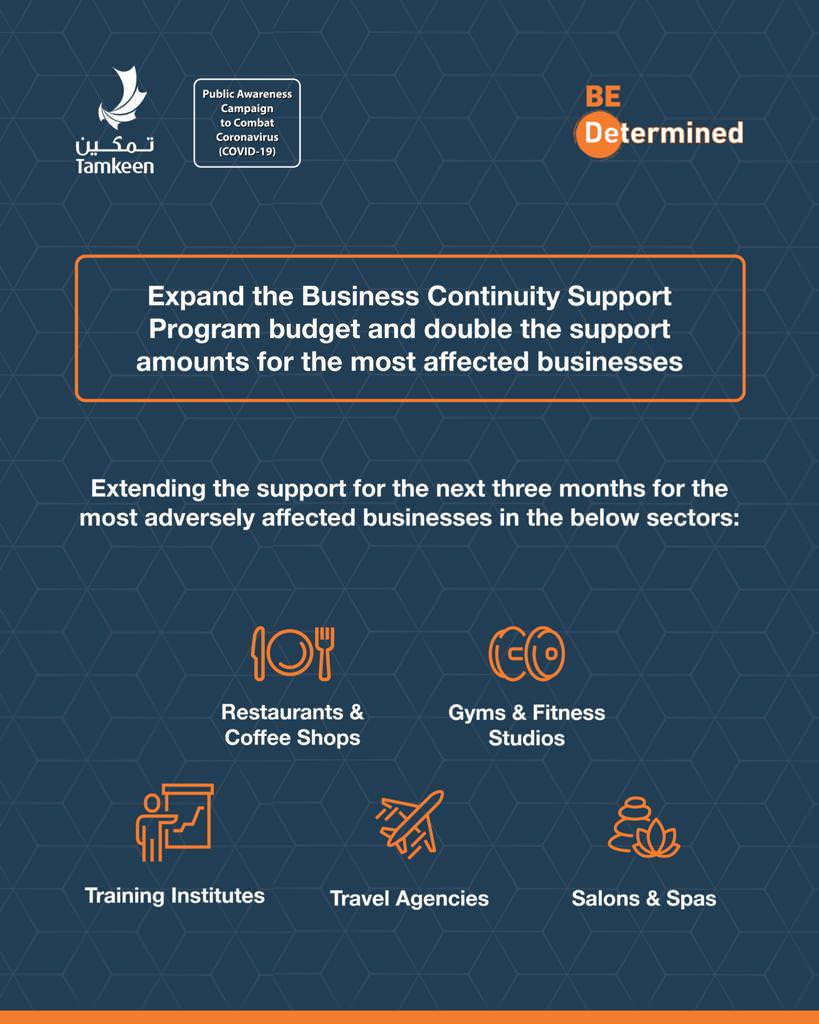 تمكين
Tamkeen

Public Awareness Campaign to Combat Coronavirus (COVID-19)

BE Determined

Expand the Business Continuity Support Program budget and double the support amounts for the most affected businesses

Extending the support for the next three months for the most adversely affected businesses in the below sectors:

Restaurants & Coffee Shops

Gyms & Fitness Studios

Training Institutes

Travel Agencies

Salons & Spas