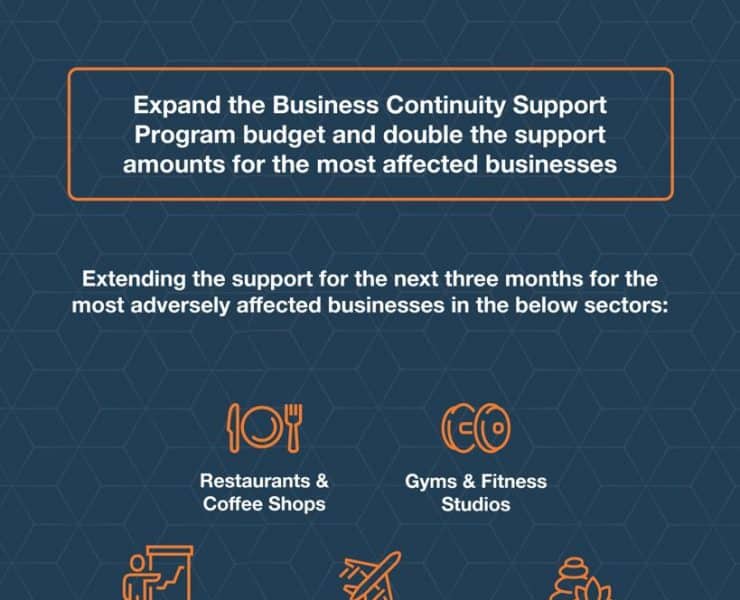 Expand the Business Continuity Support Program budget and double the support amounts for the most affected businesses

Extending the support for the next three months for the most adversely affected businesses in the below sectors:

Restaurants & Coffee Shops

Gyms & Fitness Studios